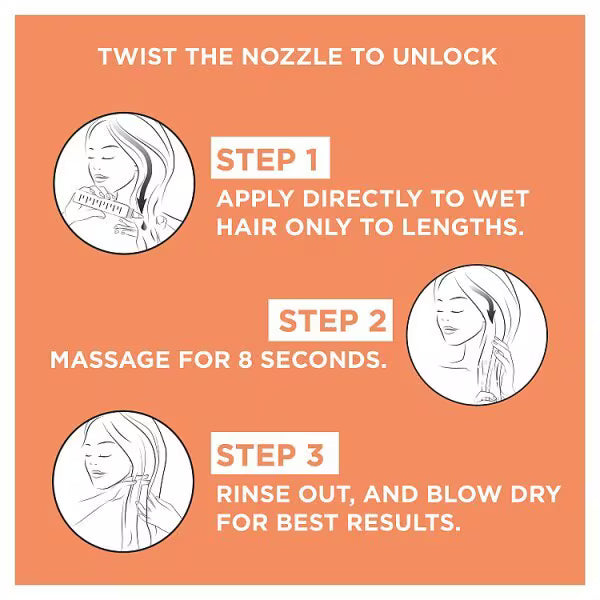 TWIST THE NOZZLE TO UNLOCK

STEP 1

APPLY DIRECTLY TO WET HAIR ONLY TO LENGTHS.

STEP 2

MASSAGE FOR 8 SECONDS.

STEP 3

RINSE OUT, AND BLOW DRY FOR BEST RESULTS.